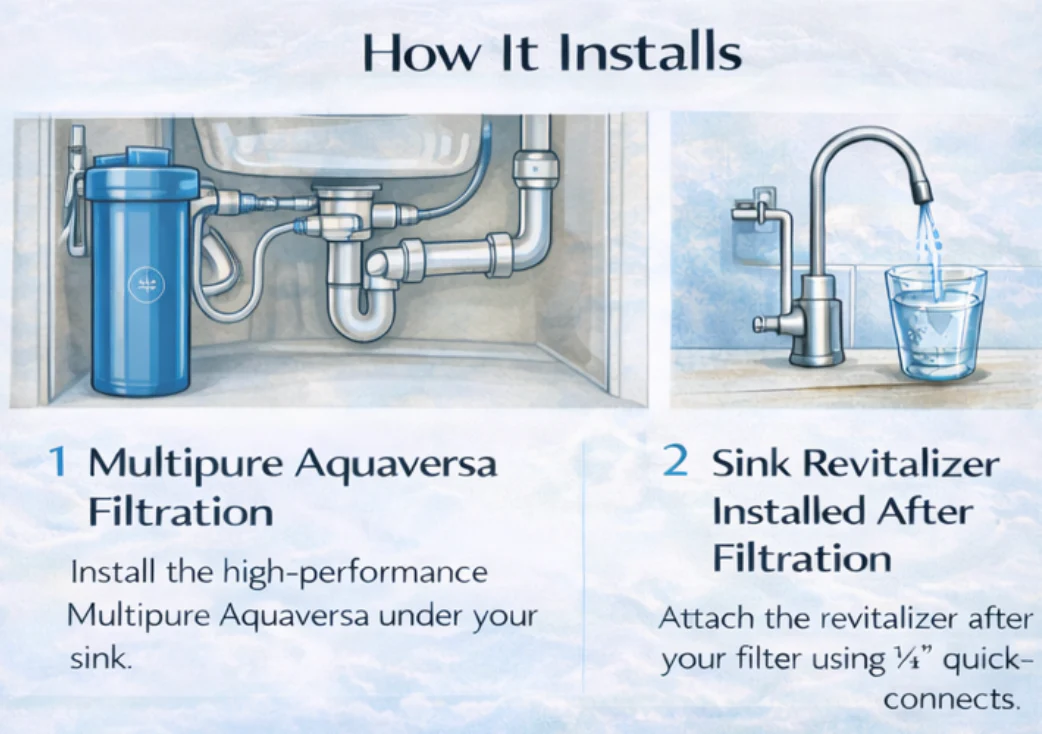 How It Installs

1 Multipure Aquaversa Filtration

Install the high-performance Multipure Aquaversa under your sink.

2 Sink Revitalizer Installed After Filtration

Attach the revitalizer after your filter using ¼" quick-connects.